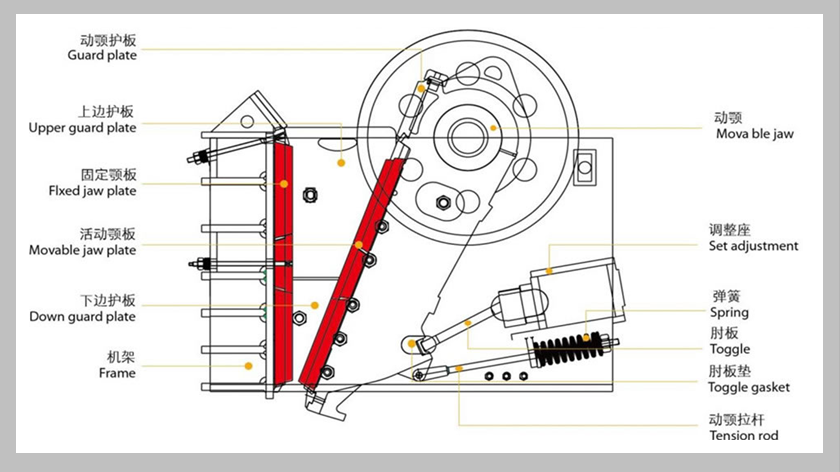 动颚护板
Guard plate

上边护板
Upper guard plate

固定颚板
Flxed jaw plate

活动颚板
Movable jaw plate

下边护板
Down guard plate

机架
Frame

动颚
Mova ble jaw

调整座
Set adjustment

弹簧
Spring

肘板
Toggle

肘板垫
Toggle gasket

动颚拉杆
Tension rod