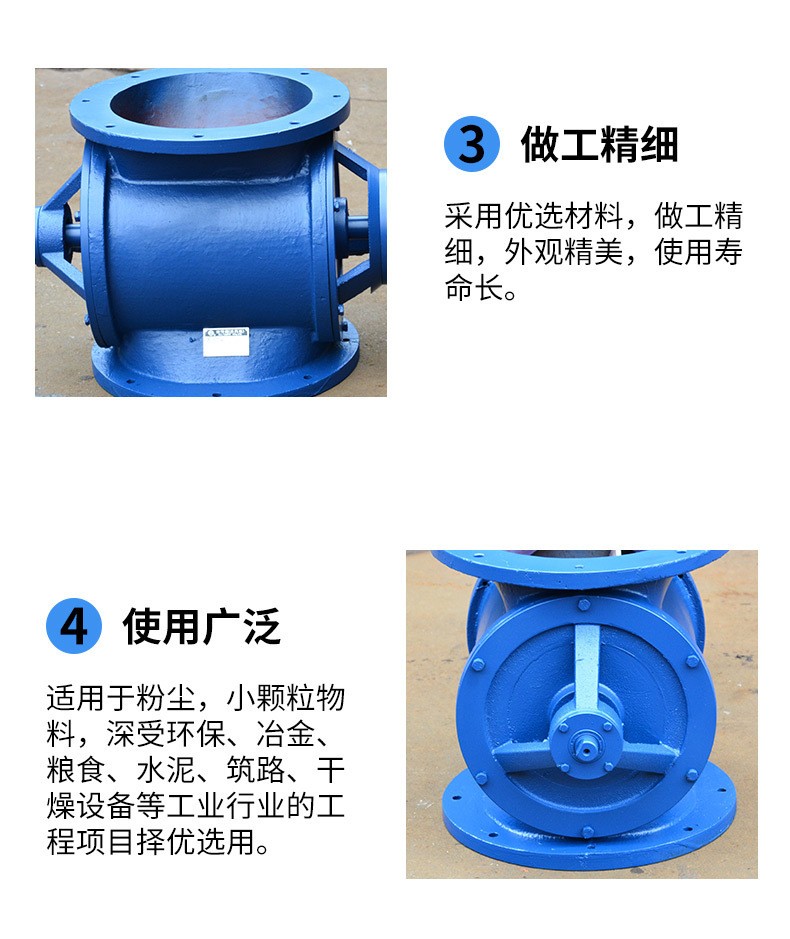 3 做工精细

采用优选材料，做工精细，外观精美，使用寿命长。

4 使用广泛

适用于粉尘，小颗粒物料，深受环保、冶金、粮食、水泥、筑路、干燥设备等工业行业的工程项目择优选用。